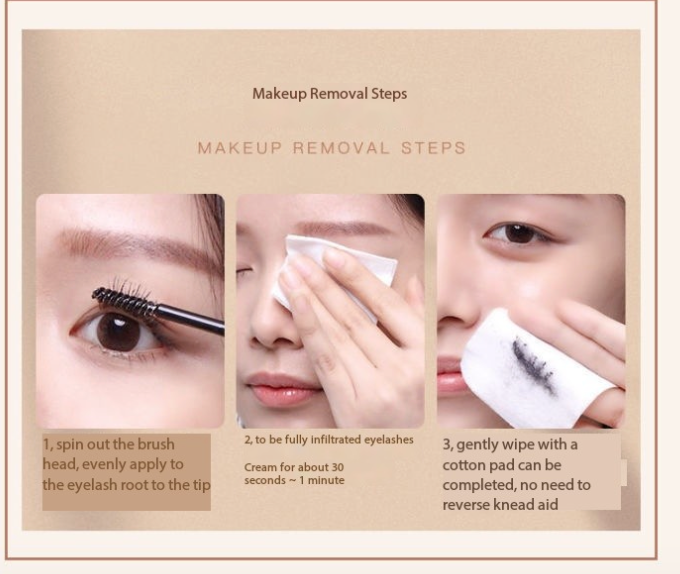 Makeup Removal Steps

MAKEUP REMOVAL STEPS

1, spin out the brush head, evenly apply to the eyelash root to the tip

2, to be fully infiltrated eyelashes

Cream for about 30 seconds ~ 1 minute

3, gently wipe with a cotton pad can be completed, no need to reverse knead aid