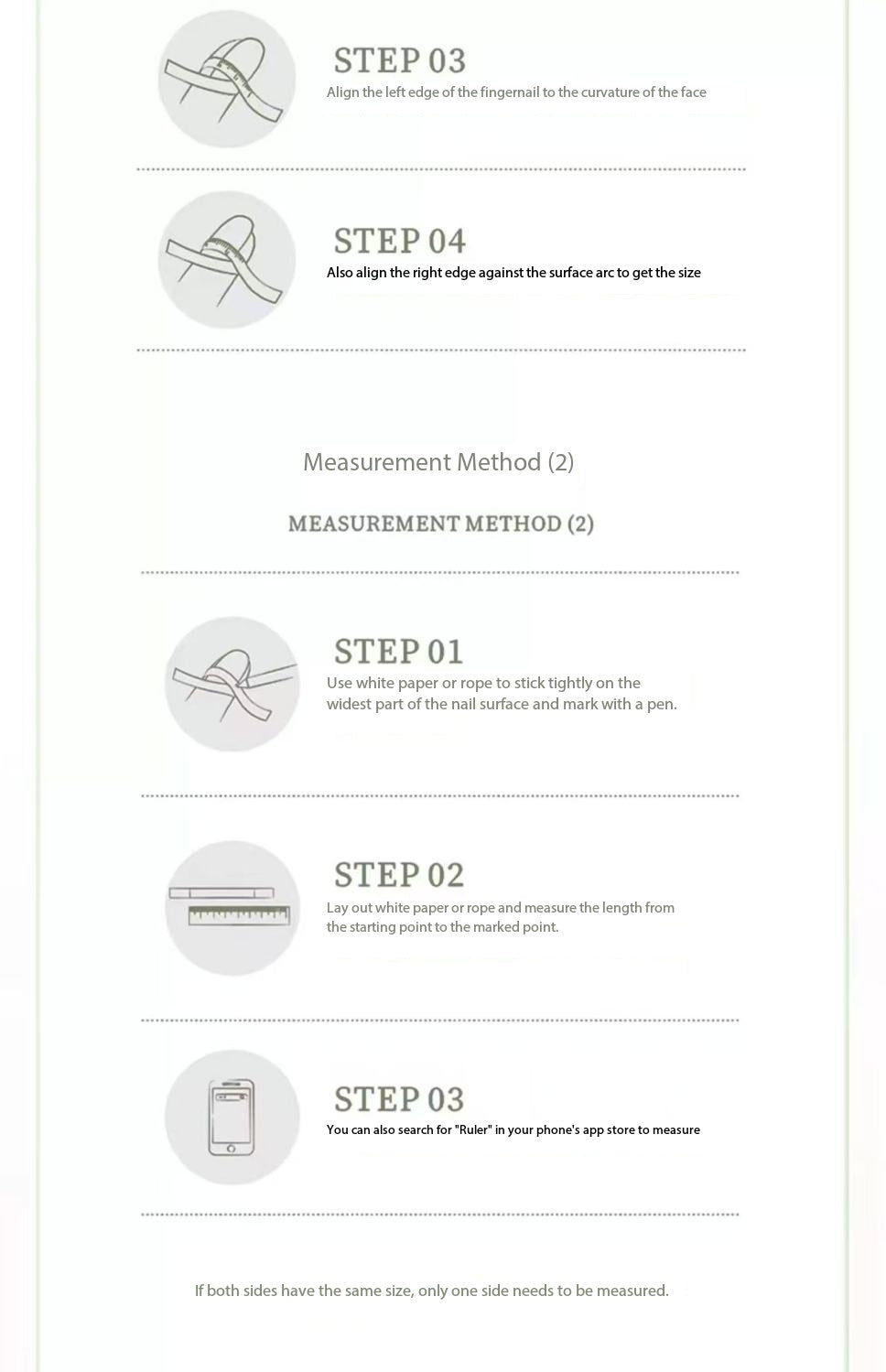 STEP 03
Align the left edge of the fingernail to the curvature of the face

STEP 04
Also align the right edge against the surface arc to get the size

Measurement Method (2)

MEASUREMENT METHOD (2)

STEP 01
Use white paper or rope to stick tightly on the widest part of the nail surface and mark with a pen.

STEP 02
Lay out white paper or rope and measure the length from the starting point to the marked point.

STEP 03
You can also search for "Ruler" in your phone's app store to measure

If both sides have the same size, only one side needs to be measured.